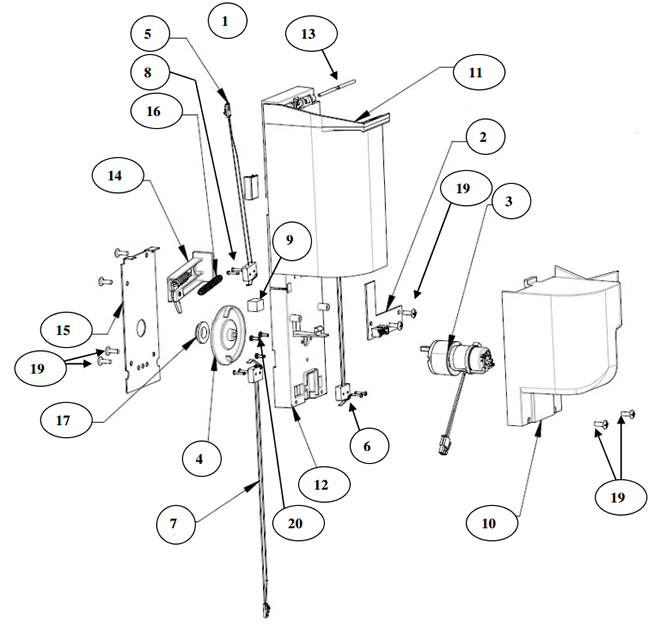 1
5
13
8
11
16
2
14
19
3
9
15
19
17
4
6
12
7
20
10
19